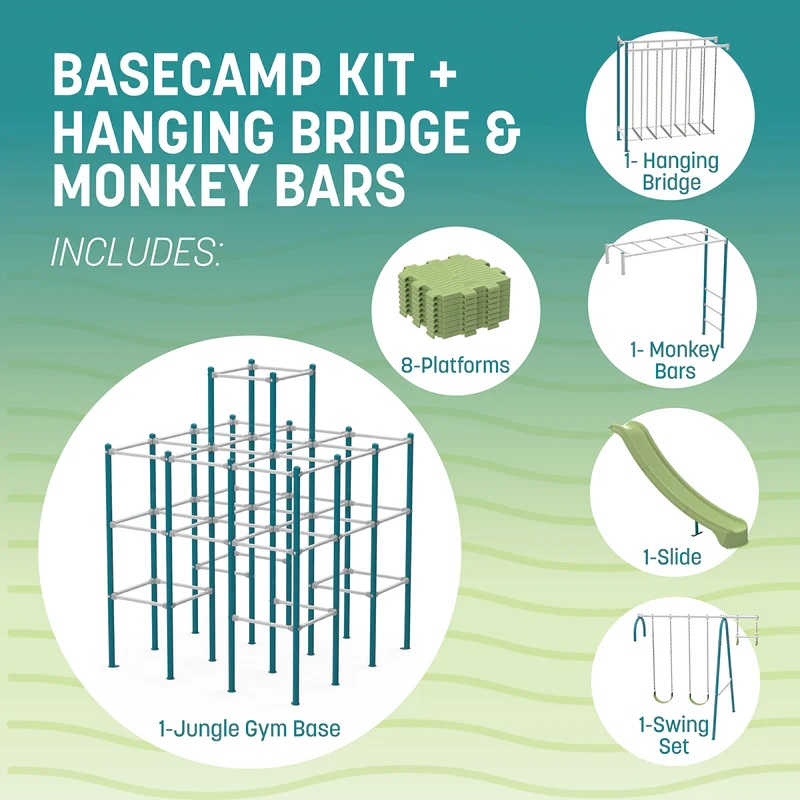 BASECAMP KIT + HANGING BRIDGE & MONKEY BARS

INCLUDES:

1- Hanging Bridge

8-Platforms

1- Monkey Bars

1-Slide

1-Jungle Gym Base

1-Swing Set