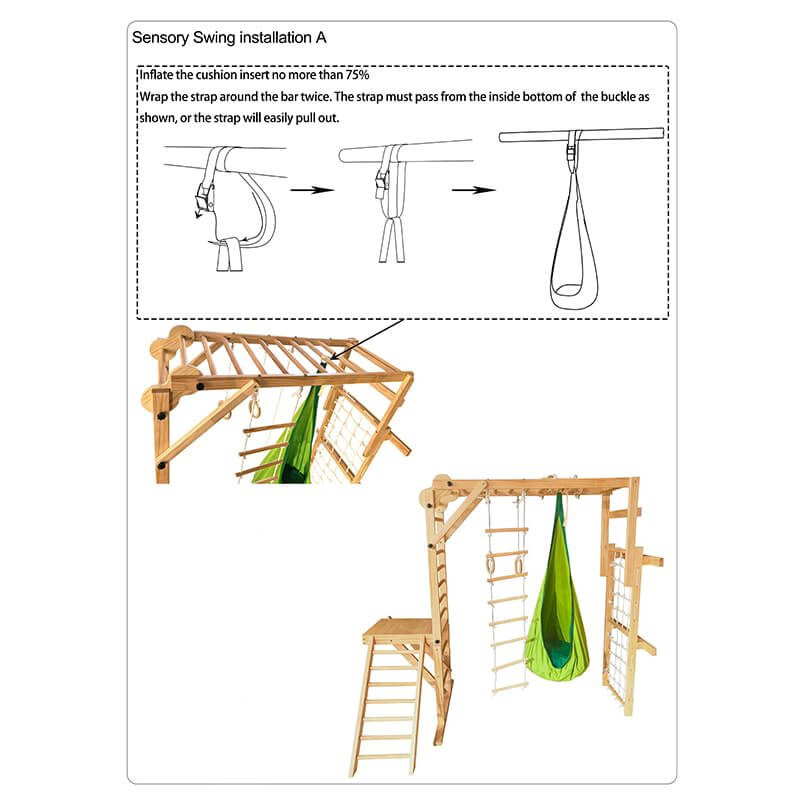 Sensory Swing installation A

Inflate the cushion insert no more than 75%
Wrap the strap around the bar twice. The strap must pass from the inside bottom of the buckle as shown, or the strap will easily pull out.